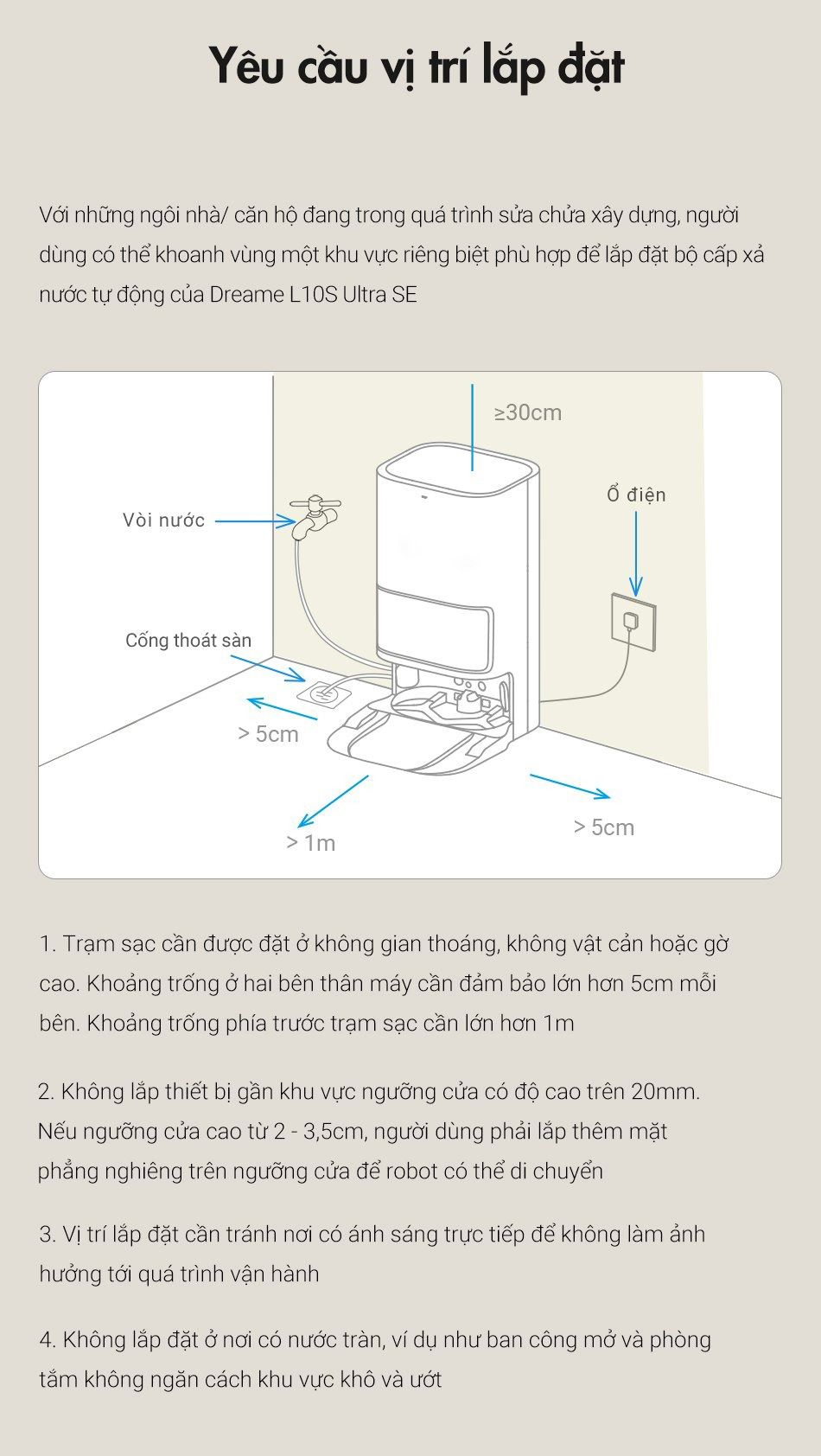 Yêu cầu vị trí lắp đặt

Với những ngôi nhà/ căn hộ đang trong quá trình sửa chữa xây dựng, người dùng có thể khoanh vùng một khu vực riêng biệt phù hợp để lắp đặt bộ cấp xả nước tự động của Dreame L10S Ultra SE

≥30cm

Vòi nước

Ổ điện

Cống thoát sàn

> 5cm

> 1m

> 5cm

1. Trạm sạc cần được đặt ở không gian thoáng, không vật cản hoặc gờ cao. Khoảng trống ở hai bên thân máy cần đảm bảo lớn hơn 5cm mỗi bên. Khoảng trống phía trước trạm sạc cần lớn hơn 1m

2. Không lắp thiết bị gần khu vực ngưỡng cửa có độ cao trên 20mm. Nếu ngưỡng cửa cao từ 2 - 3,5cm, người dùng phải lắp thêm mặt phẳng nghiêng trên ngưỡng cửa để robot có thể di chuyển

3. Vị trí lắp đặt cần tránh nơi có ánh sáng trực tiếp để không làm ảnh hưởng tới quá trình vận hành

4. Không lắp đặt ở nơi có nước tràn, ví dụ như ban công mở và phòng tắm không ngăn cách khu vực khô và ướt